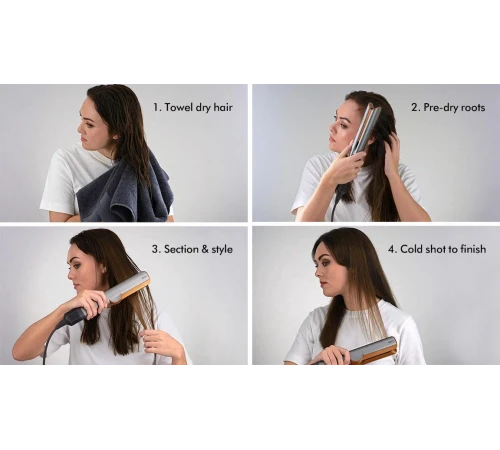 1. Towel dry hair

2. Pre-dry roots

3. Section & style

4. Cold shot to finish